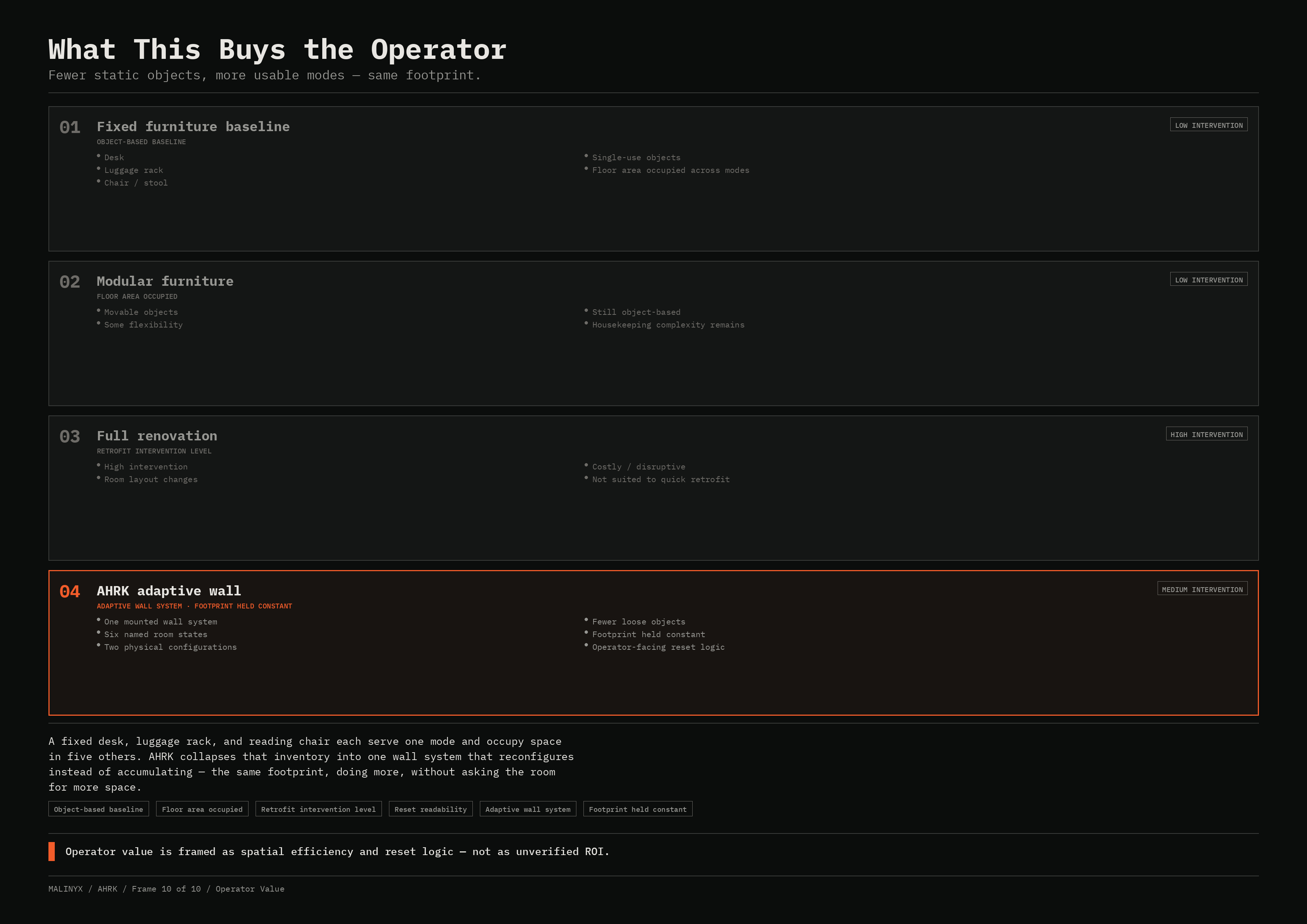 What This Buys the Operator

Fewer static objects, more usable modes — same footprint.

01 Fixed furniture baseline

LOW INTERVENTION

OBJECT-BASED BASELINE

• Desk
• Luggage rack
• Chair / stool

• Single-use objects
• Floor area occupied across modes

02 Modular furniture

LOW INTERVENTION

FLOOR AREA OCCUPIED

• Movable objects
• Some flexibility

• Still object-based
• Housekeeping complexity remains

03 Full renovation

HIGH INTERVENTION

RETROFIT INTERVENTION LEVEL

• High intervention
• Room layout changes

• Costly / disruptive
• Not suited to quick retrofit

04 AHRK adaptive wall

MEDIUM INTERVENTION

ADAPTIVE WALL SYSTEM · FOOTPRINT HELD CONSTANT

• One mounted wall system
• Six named room states
• Two physical configurations

• Fewer loose objects
• Footprint held constant
• Operator-facing reset logic

A fixed desk, luggage rack, and reading chair each serve one mode and occupy space in five others. AHRK collapses that inventory into one wall system that reconfigures instead of accumulating — the same footprint, doing more, without asking the room for more space.

Object-based baseline Floor area occupied Retrofit intervention level Reset readability Adaptive wall system Footprint held constant

Operator value is framed as spatial efficiency and reset logic — not as unverified ROI.

MALINYX / AHRK / Frame 10 of 10 / Operator Value